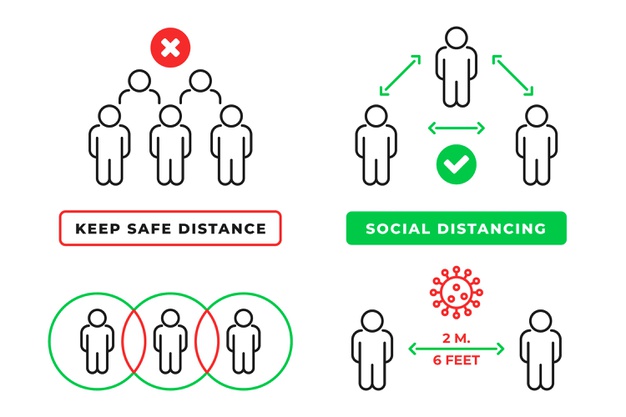 KEEP SAFE DISTANCE

SOCIAL DISTANCING

2 M.
6 FEET